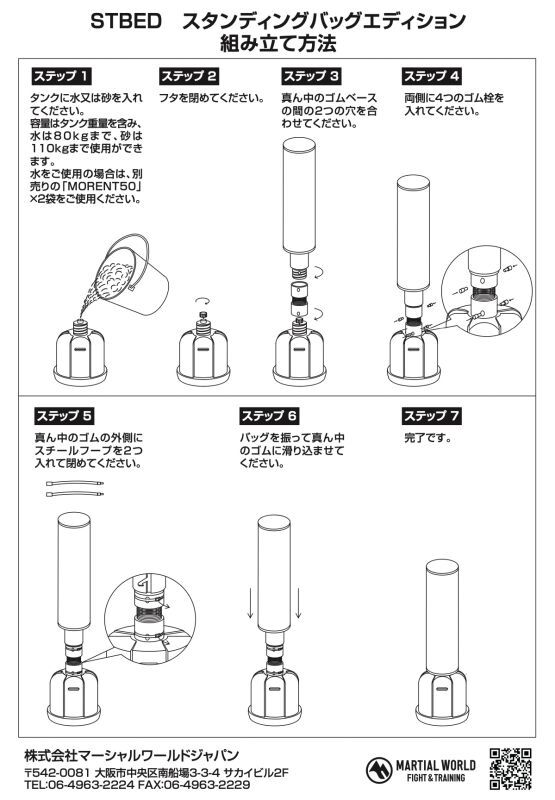 STBED　スタンディングバッグエディション
組み立て方法

ステップ 1

タンクに水又は砂を入れてください。
容量はタンク重量を含み、水は80kgまで、砂は110kgまで使用ができます。
水をご使用の場合は、別売りの「MORENT50」×2袋をご使用ください。

ステップ 2

フタを閉めてください。

ステップ 3

真ん中のゴムベースの間の2つの穴を合わせてください。

ステップ 4

両側に4つのゴム栓を入れてください。

ステップ 5

真ん中のゴムの外側にスチールフープを2つ入れて閉めてください。

ステップ 6

バッグを振って真ん中のゴムに滑り込ませてください。

ステップ 7

完了です。

株式会社マーシャルワールドジャパン
〒542-0081 大阪市中央区南船場3-3-4 サカイビル2F
TEL:06-4963-2224 FAX:06-4963-2229

MARTIAL WORLD
FIGHT & TRAINING